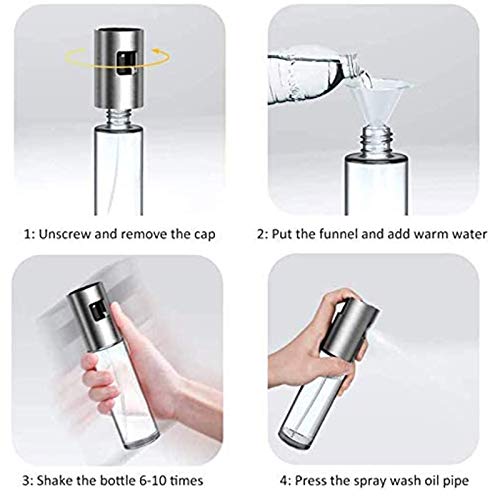 1: Unscrew and remove the cap

2: Put the funnel and add warm water

3: Shake the bottle 6-10 times

4: Press the spray wash oil pipe