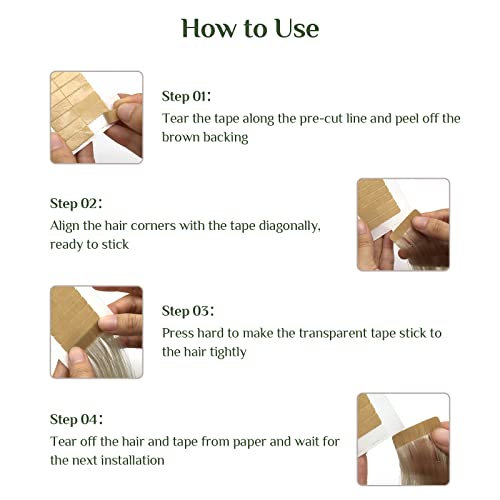 How to Use

Step 01:
Tear the tape along the pre-cut line and peel off the brown backing

Step 02:
Align the hair corners with the tape diagonally, ready to stick

Step 03:
Press hard to make the transparent tape stick to the hair tightly

Step 04:
Tear off the hair and tape from paper and wait for the next installation