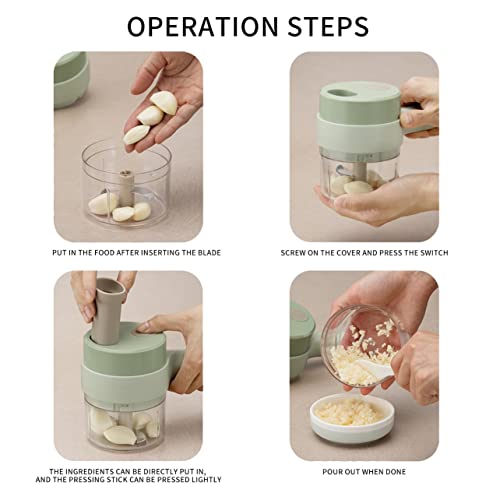 OPERATION STEPS

PUT IN THE FOOD AFTER INSERTING THE BLADE

SCREW ON THE COVER AND PRESS THE SWITCH

THE INGREDIENTS CAN BE DIRECTLY PUT IN, AND THE PRESSING STICK CAN BE PRESSED LIGHTLY

POUR OUT WHEN DONE