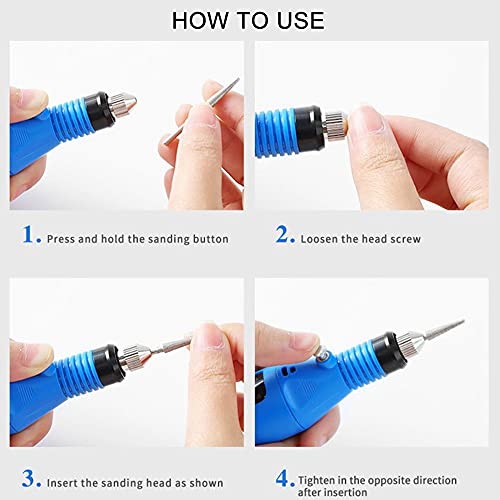 HOW TO USE

1. Press and hold the sanding button

2. Loosen the head screw

3. Insert the sanding head as shown

4. Tighten in the opposite direction after insertion