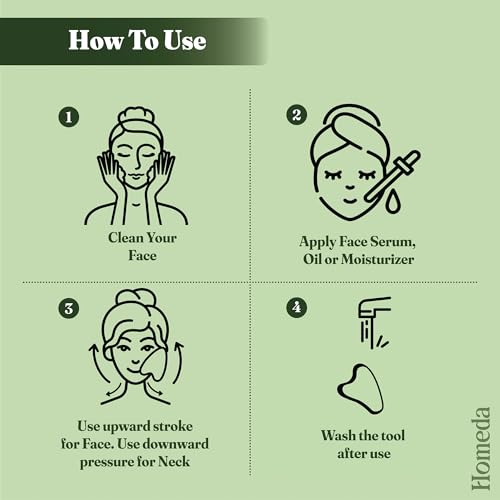 How To Use

1
Clean Your Face

2
Apply Face Serum, Oil or Moisturizer

3
Use upward stroke for Face. Use downward pressure for Neck

4
Wash the tool after use

Homeda