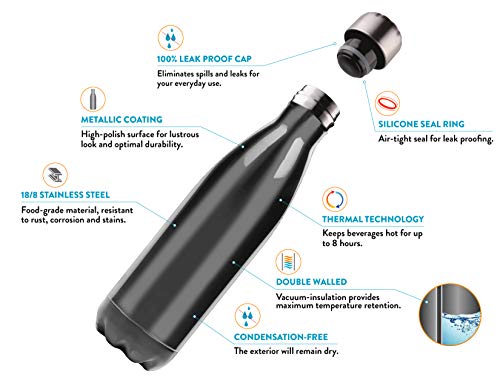 100% LEAK PROOF CAP
Eliminates spills and leaks for your everyday use.

METALLIC COATING
High-polish surface for lustrous look and optimal durability.

SILICONE SEAL RING
Air-tight seal for leak proofing.

18/8 STAINLESS STEEL
Food-grade material, resistant to rust, corrosion and stains.

THERMAL TECHNOLOGY
Keeps beverages hot for up to 8 hours.

DOUBLE WALLED
Vacuum-insulation provides maximum temperature retention.

CONDENSATION-FREE
The exterior will remain dry.