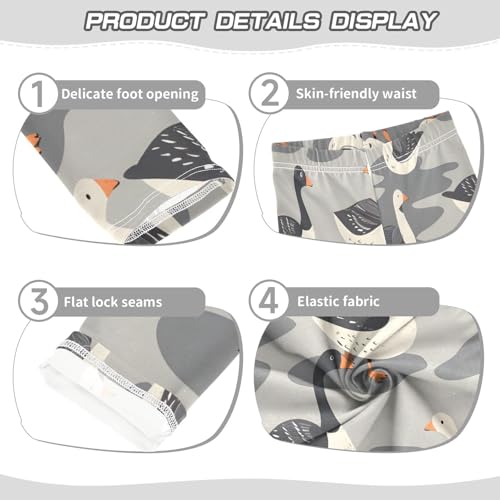 PRODUCT DETAILS DISPLAY

1 Delicate foot opening

2 Skin-friendly waist

3 Flat lock seams

4 Elastic fabric