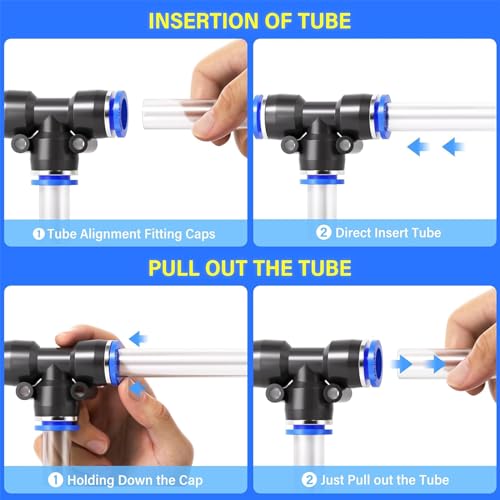 INSERTION OF TUBE

1 Tube Alignment Fitting Caps

2 Direct Insert Tube

PULL OUT THE TUBE

1 Holding Down the Cap

2 Just Pull out the Tube