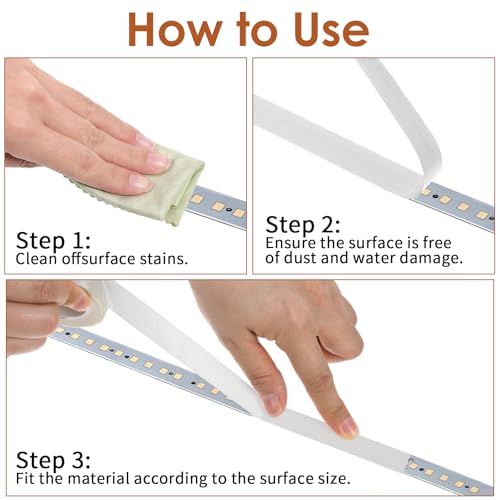 How to Use

Step 1:
Clean offsurface stains.

Step 2:
Ensure the surface is free of dust and water damage.

Step 3:
Fit the material according to the surface size.