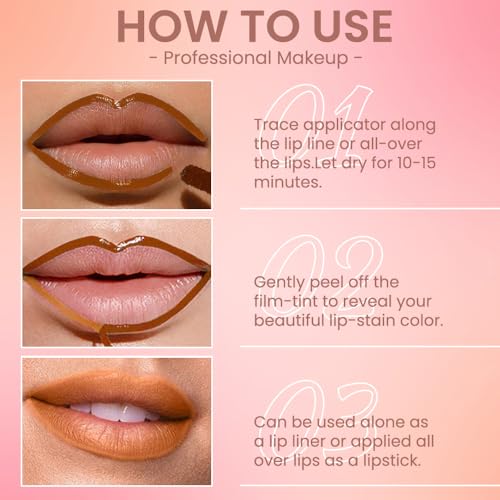 HOW TO USE
- Professional Makeup -

01
Trace applicator along the lip line or all-over the lips.Let dry for 10-15 minutes.

02
Gently peel off the film-tint to reveal your beautiful lip-stain color.

03
Can be used alone as a lip liner or applied all over lips as a lipstick.