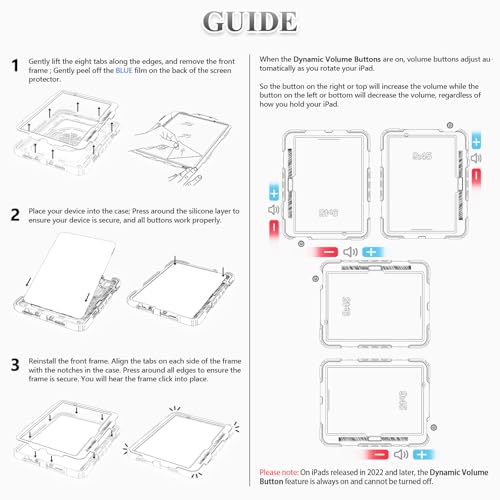 GUIDE

1 Gently lift the eight tabs along the edges, and remove the front frame ; Gently peel off the BLUE film on the back of the screen protector.

2 Place your device into the case; Press around the silicone layer to ensure your device is secure, and all buttons work properly.

3 Reinstall the front frame. Align the tabs on each side of the frame with the notches in the case. Press around all edges to ensure the frame is secure. You will hear the frame click into place.

When the Dynamic Volume Buttons are on, volume buttons adjust automatically as you rotate your iPad.

So the button on the right or top will increase the volume while the button on the left or bottom will decrease the volume, regardless of how you hold your iPad.

9:45

9:45

9:45

9:45

Please note: On iPads released in 2022 and later, the Dynamic Volume Button feature is always on and cannot be turned off.