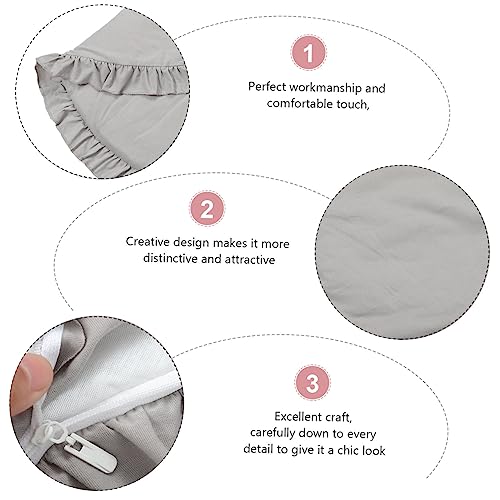 1

Perfect workmanship and comfortable touch,

2

Creative design makes it more distinctive and attractive

3

Excellent craft, carefully down to every detail to give it a chic look