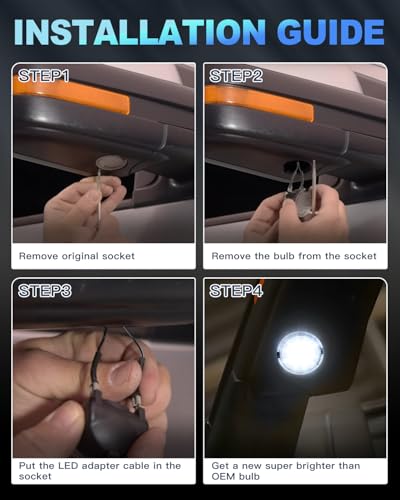 INSTALLATION GUIDE

STEP1

Remove original socket

STEP2

Remove the bulb from the socket

STEP3

Put the LED adapter cable in the socket

STEP4

Get a new super brighter than OEM bulb