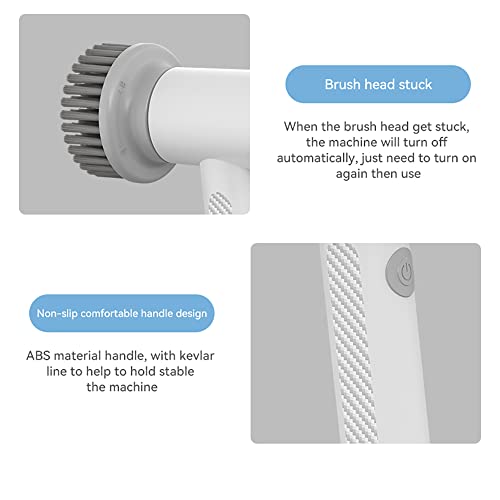 Brush head stuck

When the brush head get stuck, the machine will turn off automatically, just need to turn on again then use

Non-slip comfortable handle design

ABS material handle, with kevlar line to help to hold stable the machine