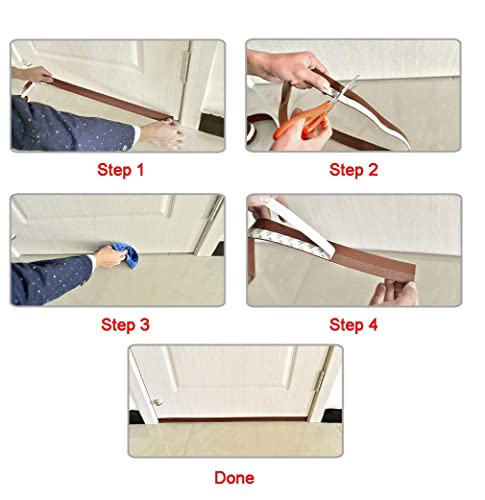 Step 1

Step 2

Step 3

Step 4

Done