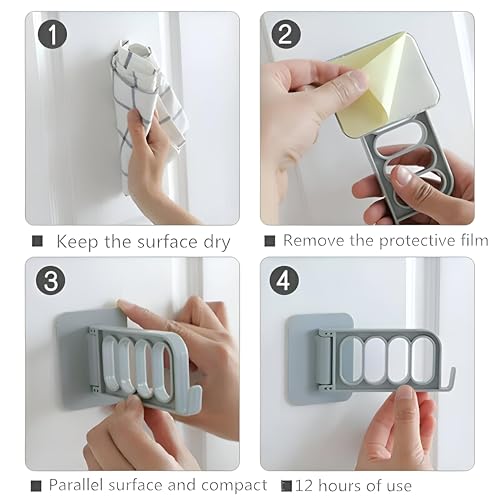 1
■ Keep the surface dry

2
■ Remove the protective film

3
■ Parallel surface and compact

4
■ 12 hours of use