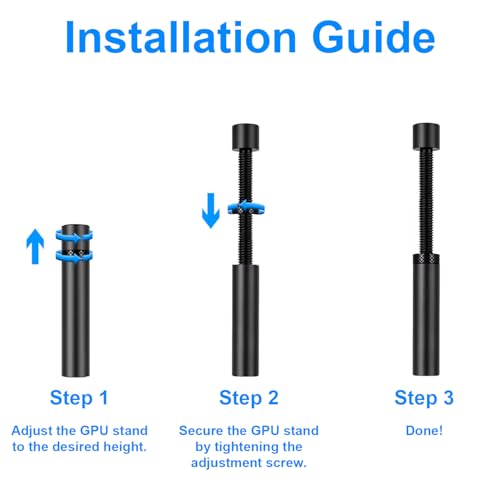 Installation Guide

Step 1

Adjust the GPU stand to the desired height.

Step 2

Secure the GPU stand by tightening the adjustment screw.

Step 3

Done!