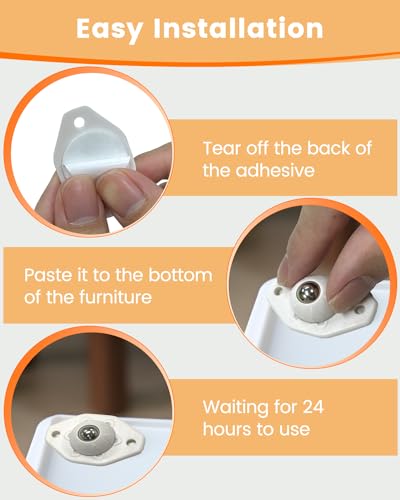 Easy Installation

Tear off the back of the adhesive

Paste it to the bottom of the furniture

Waiting for 24 hours to use