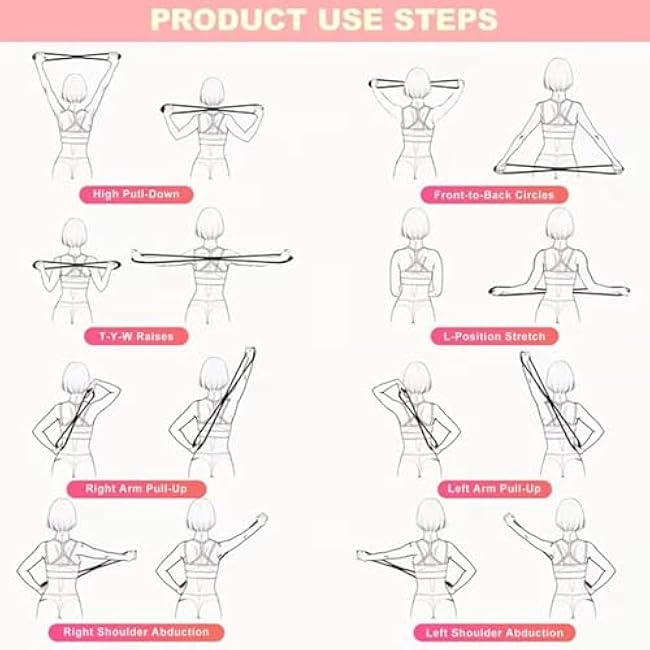 PRODUCT USE STEPS

High Pull-Down

Front-to-Back Circles

T-Y-W Raises

L-Position Stretch

Right Arm Pull-Up

Left Arm Pull-Up

Right Shoulder Abduction

Left Shoulder Abduction