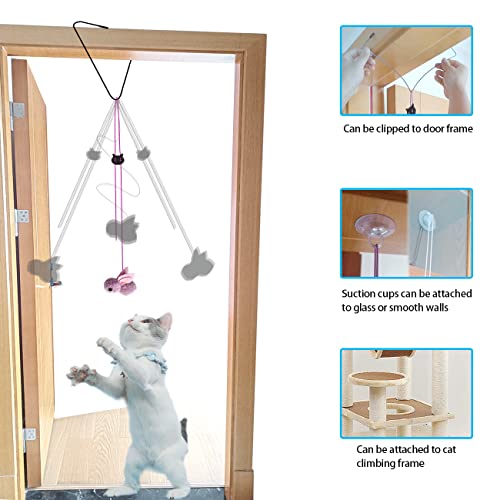 Can be clipped to door frame

Suction cups can be attached to glass or smooth walls

Can be attached to cat climbing frame