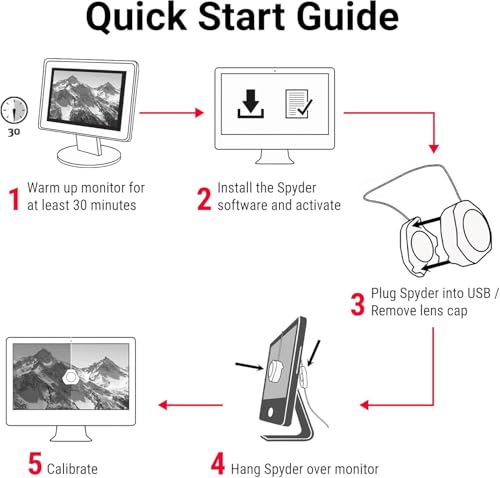 Quick Start Guide

30

1 Warm up monitor for at least 30 minutes

2 Install the Spyder software and activate

3 Plug Spyder into USB / Remove lens cap

4 Hang Spyder over monitor

5 Calibrate