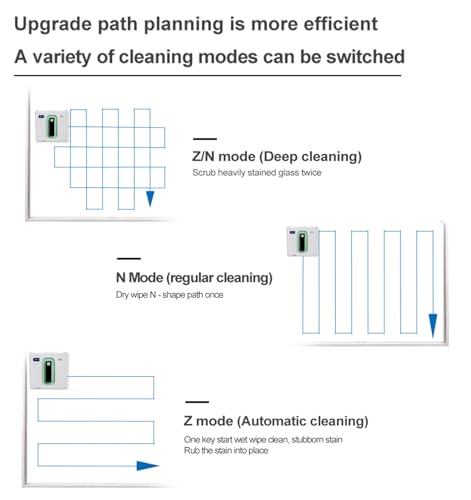 Upgrade path planning is more efficient
A variety of cleaning modes can be switched

Z/N mode (Deep cleaning)
Scrub heavily stained glass twice

N Mode (regular cleaning)
Dry wipe N - shape path once

Z mode (Automatic cleaning)
One key start wet wipe clean, stubborn stain
Rub the stain into place