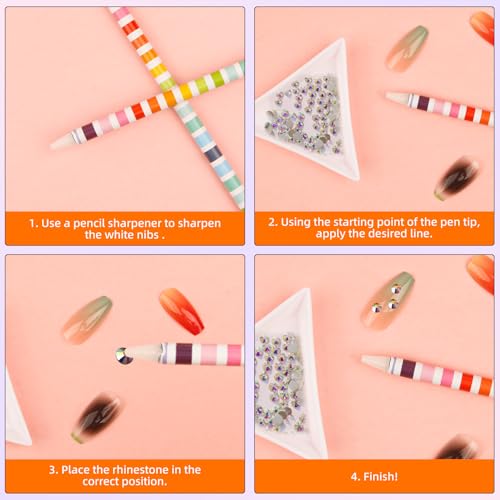 1. Use a pencil sharpener to sharpen the white nibs .

2. Using the starting point of the pen tip, apply the desired line.

3. Place the rhinestone in the correct position.

4. Finish!