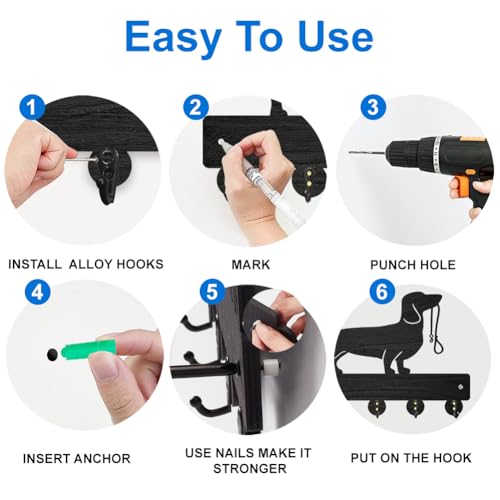 Easy To Use

1

INSTALL ALLOY HOOKS

2

MARK

3

PUNCH HOLE

4

INSERT ANCHOR

5

USE NAILS MAKE IT STRONGER

6

PUT ON THE HOOK