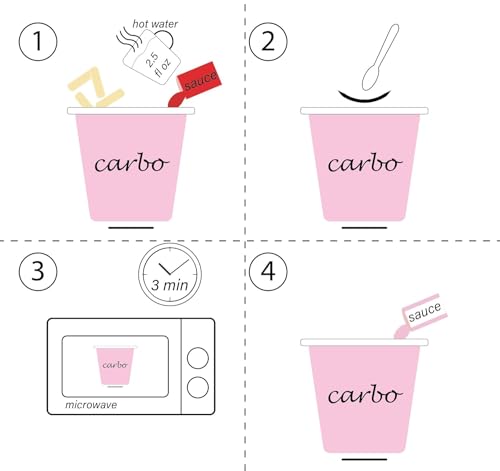 1
hot water
2.5 fl oz
sauce
carbo

2
carbo

3
3 min
carbo
microwave

4
sauce
carbo