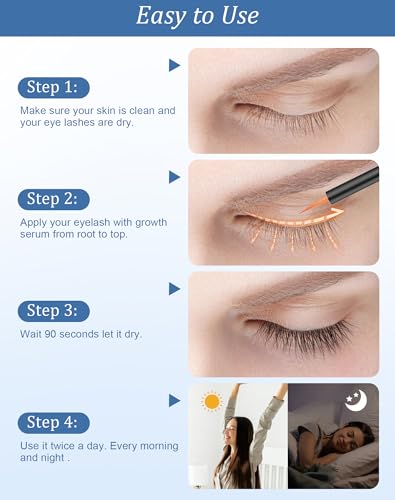 Easy to Use

Step 1:

Make sure your skin is clean and your eye lashes are dry.

Step 2:

Apply your eyelash with growth serum from root to top.

Step 3:

Wait 90 seconds let it dry.

Step 4:

Use it twice a day. Every morning and night .