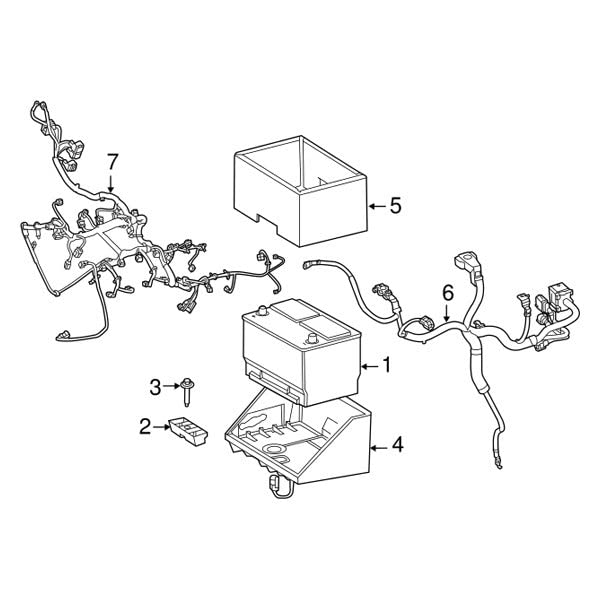 7
5
6
1
3
2
4