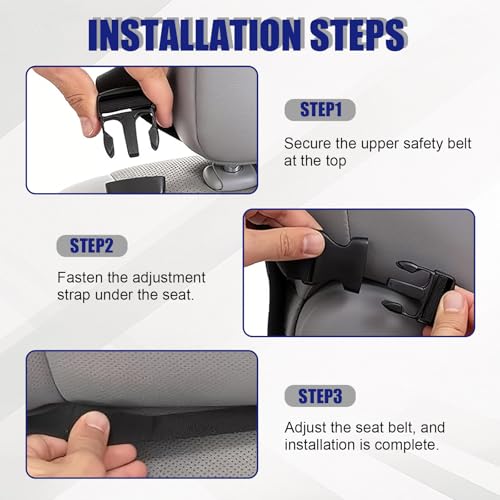 INSTALLATION STEPS

STEP1

Secure the upper safety belt at the top

STEP2

Fasten the adjustment strap under the seat.

STEP3

Adjust the seat belt, and installation is complete.