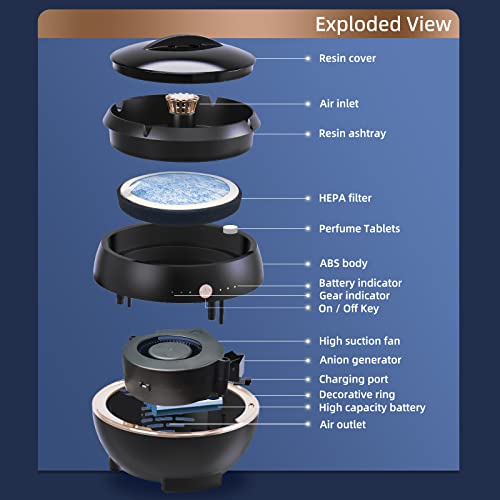 Exploded View

Resin cover

Air inlet

Resin ashtray

HEPA filter

Perfume Tablets

ABS body

Battery indicator

Gear indicator

On / Off Key

High suction fan

Anion generator

Charging port

Decorative ring

High capacity battery

Air outlet