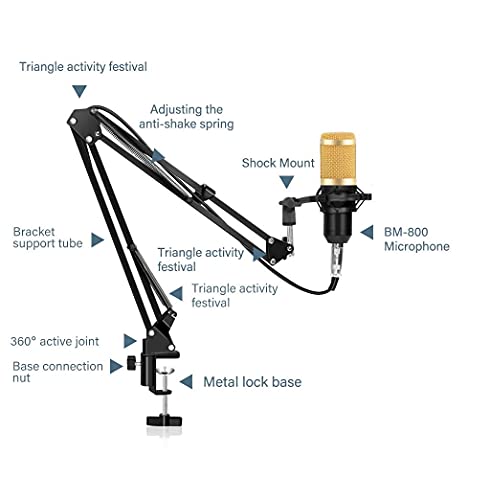 Triangle activity festival

Adjusting the anti-shake spring

Shock Mount

Bracket support tube

BM-800 Microphone

Triangle activity festival

Triangle activity festival

360° active joint

Base connection nut

Metal lock base