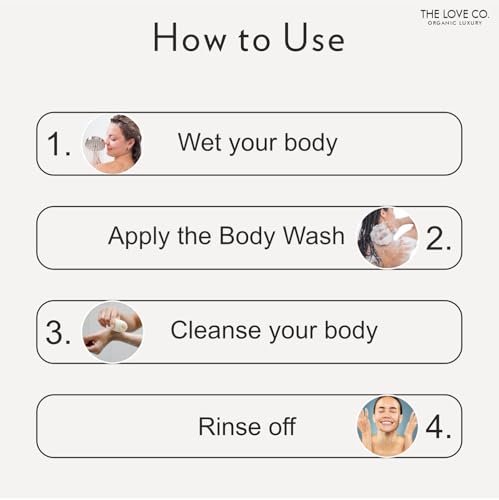 THE LOVE CO.
ORGANIC LUXURY

How to Use

1. Wet your body

Apply the Body Wash 2.

3. Cleanse your body

Rinse off 4.