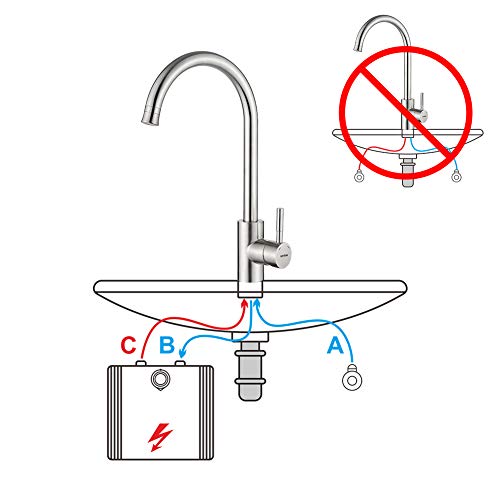 C B A