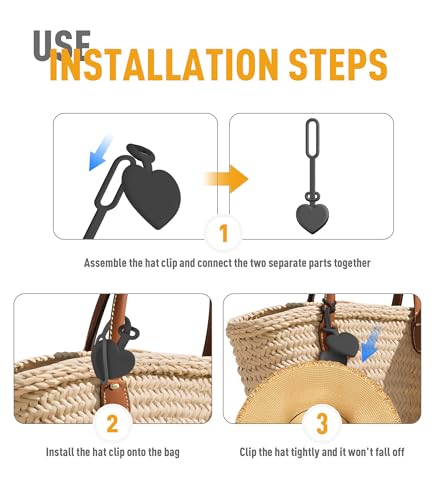 USE
INSTALLATION STEPS

1

Assemble the hat clip and connect the two separate parts together

2

Install the hat clip onto the bag

3

Clip the hat tightly and it won't fall off