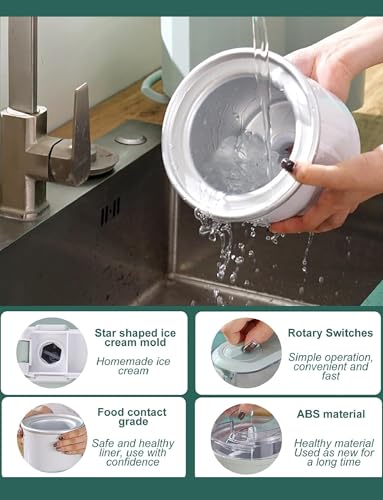 Star shaped ice cream mold

Homemade ice cream

Rotary Switches

Simple operation, convenient and fast

Food contact grade

Safe and healthy liner, use with confidence

ABS material

Healthy material Used as new for a long time