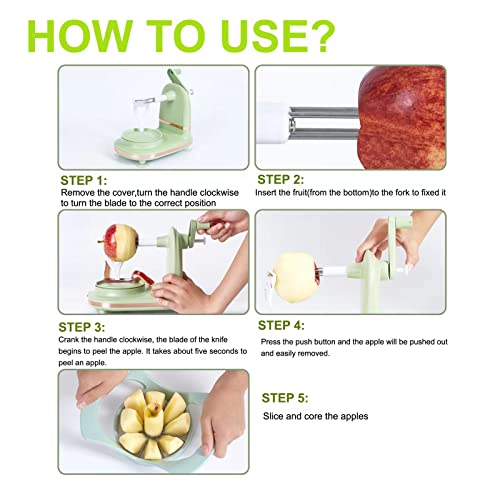 HOW TO USE?

STEP 1:
Remove the cover,turn the handle clockwise to turn the blade to the correct position

STEP 2:
Insert the fruit(from the bottom)to the fork to fixed it

STEP 3:
Crank the handle clockwise, the blade of the knife begins to peel the apple. It takes about five seconds to peel an apple.

STEP 4:
Press the push button and the apple will be pushed out and easily removed.

STEP 5:
Slice and core the apples