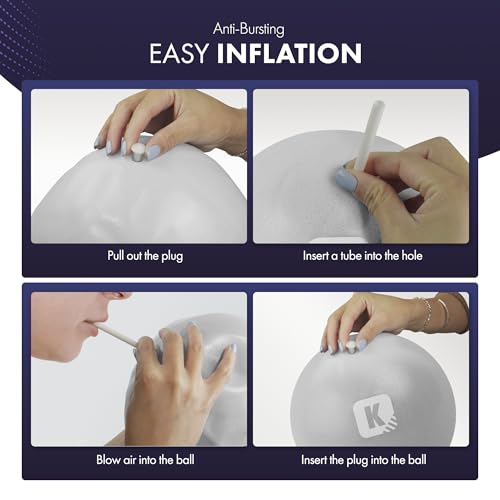 Anti-Bursting
EASY INFLATION

Pull out the plug

Insert a tube into the hole

Blow air into the ball

K

Insert the plug into the ball