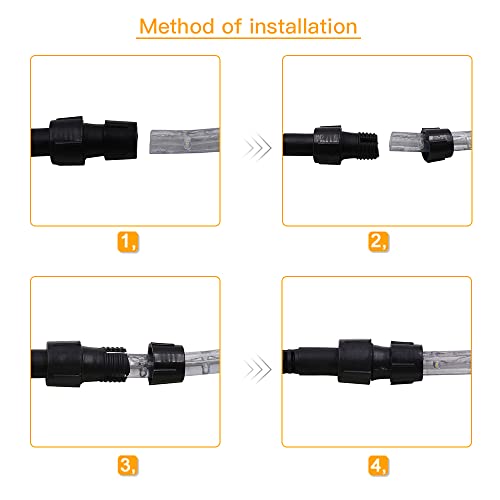 Method of installation

1,

2,

3,

4,