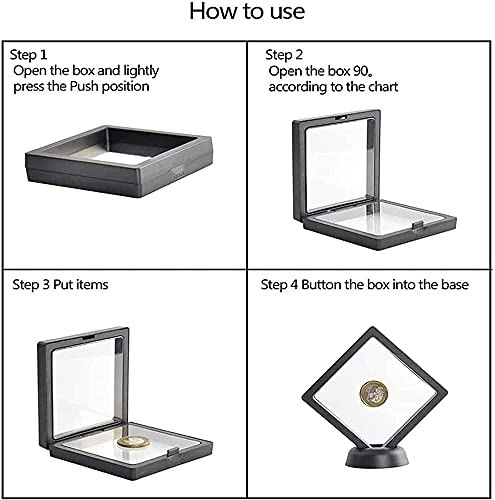 How to use

Step 1
Open the box and lightly press the Push position

Step 2
Open the box 90。 according to the chart

Step 3 Put items

Step 4 Button the box into the base