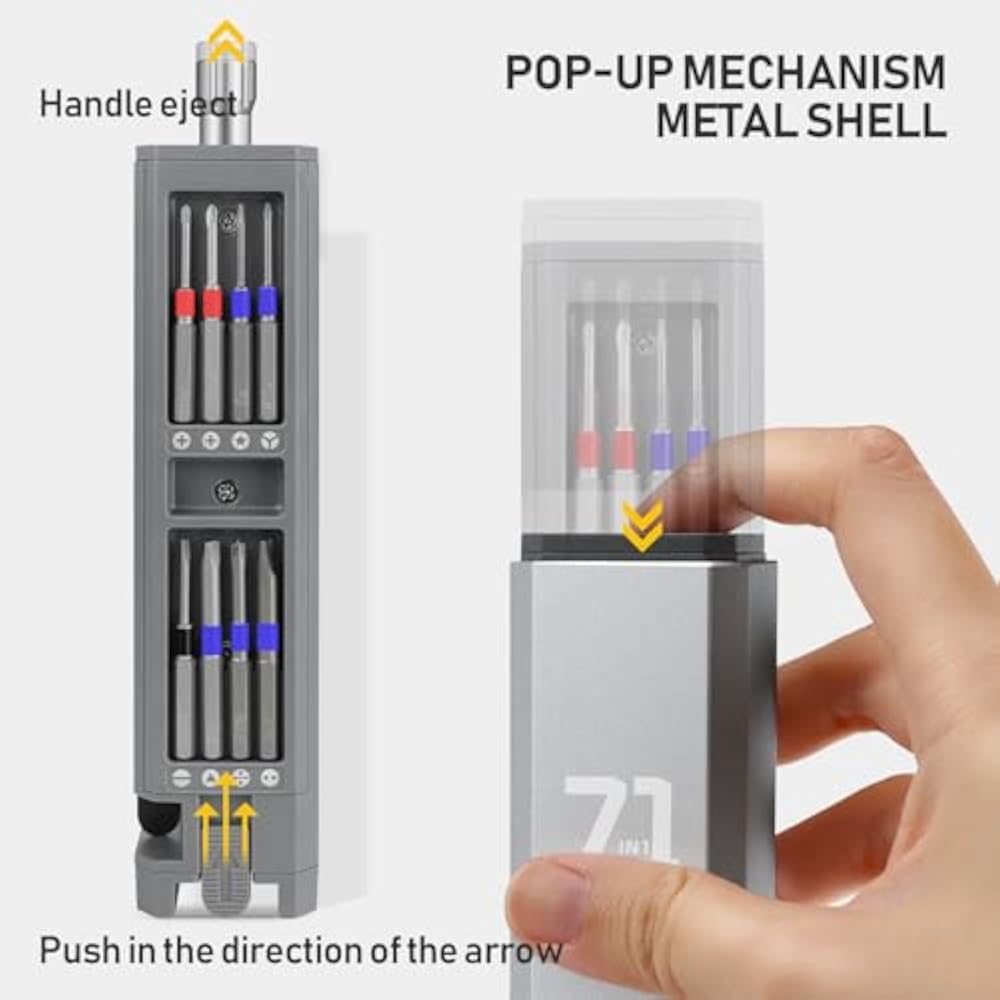 Handle eject

POP-UP MECHANISM
METAL SHELL

71
IN1

Push in the direction of the arrow