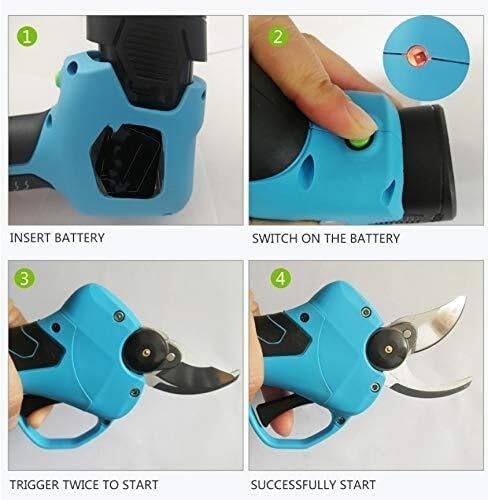 1

INSERT BATTERY

2

SWITCH ON THE BATTERY

3

TRIGGER TWICE TO START

4

SUCCESSFULLY START