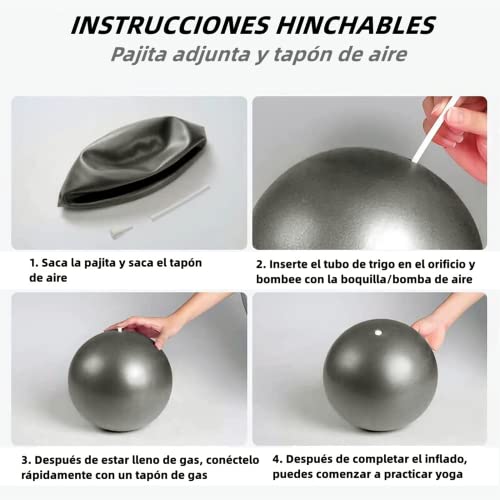 INSTRUCCIONES HINCHABLES
Pajita adjunta y tapón de aire

1. Saca la pajita y saca el tapón de aire

2. Inserte el tubo de trigo en el orificio y bombee con la boquilla/bomba de aire

3. Después de estar lleno de gas, conéctelo rápidamente con un tapón de gas

4. Después de completar el inflado, puedes comenzar a practicar yoga