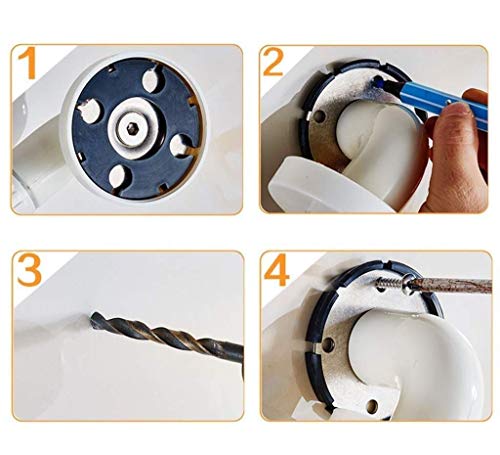 1

2

3

4