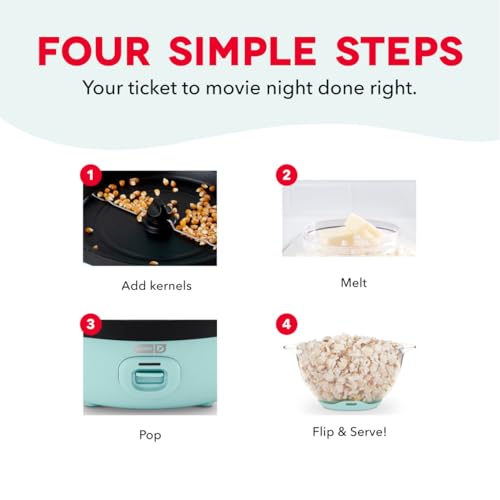 FOUR SIMPLE STEPS
Your ticket to movie night done right.

1
Add kernels

2
Melt

3
Pop

4
Flip & Serve!