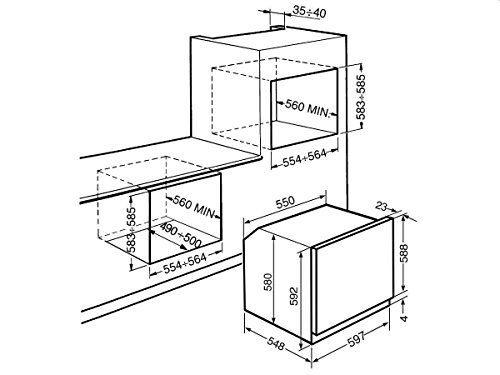 35÷40

560 MIN.

583÷585

554÷564

560 MIN.

583÷585

490÷500

554÷564

550

23

588

580

592

4

548

597