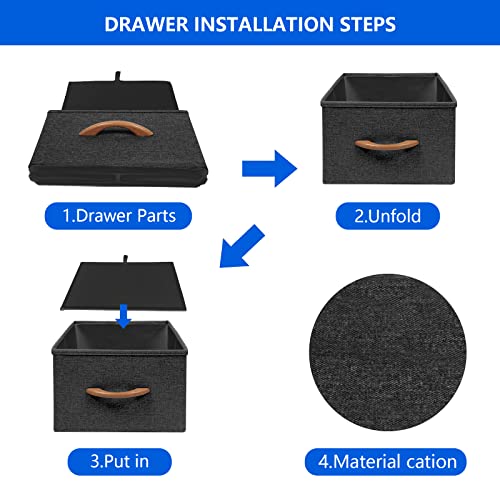 DRAWER INSTALLATION STEPS

1.Drawer Parts

2.Unfold

3.Put in

4.Material cation