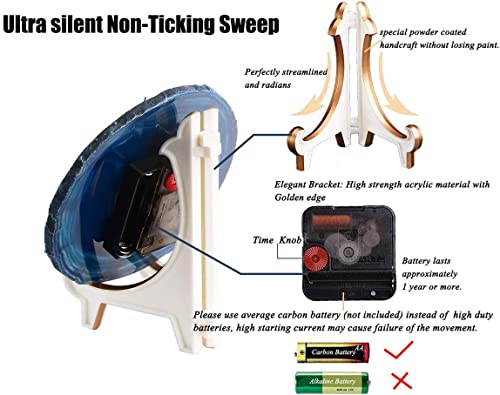 Ultra silent Non-Ticking Sweep

special powder coated handcraft without losing paint.

Perfectly streamlined and radians

Elegant Bracket: High strength acrylic material with Golden edge

Time Knob

Battery lasts approximately 1 year or more.

Please use average carbon battery (not included) instead of high duty batteries, high starting current may cause failure of the movement.

Carbon Battery AA

Alkaline Battery