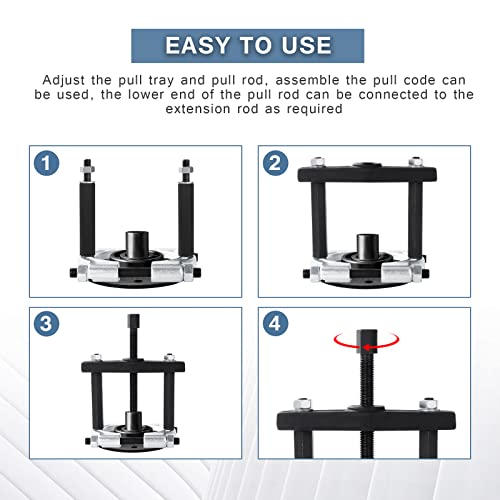 EASY TO USE

Adjust the pull tray and pull rod, assemble the pull code can be used, the lower end of the pull rod can be connected to the extension rod as required

1

2

3

4