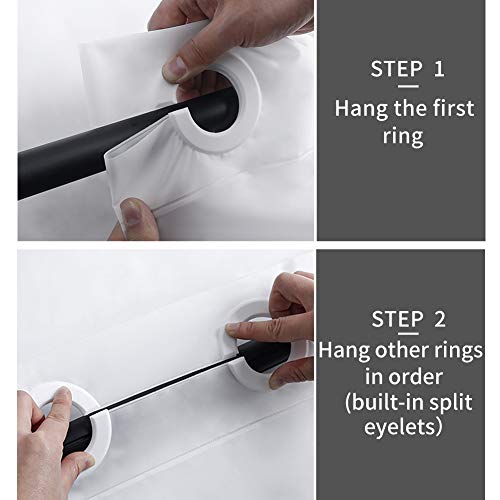 STEP 1
Hang the first ring

STEP 2
Hang other rings in order (built-in split eyelets)