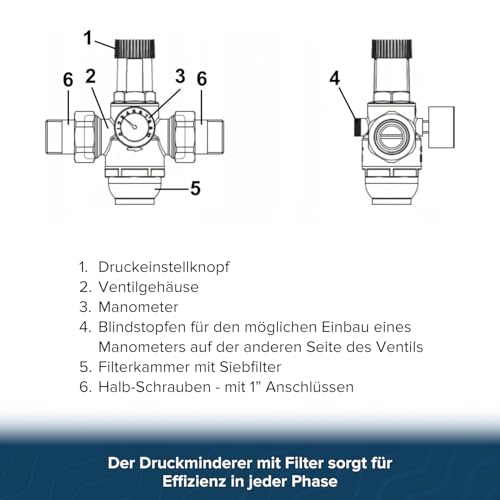 1
6
2
3
6
5
4

1. Druckeinstellknopf
2. Ventilgehäuse
3. Manometer
4. Blindstopfen für den möglichen Einbau eines Manometers auf der anderen Seite des Ventils
5. Filterkammer mit Siebfilter
6. Halb-Schrauben - mit 1” Anschlüssen

Der Druckminderer mit Filter sorgt für Effizienz in jeder Phase