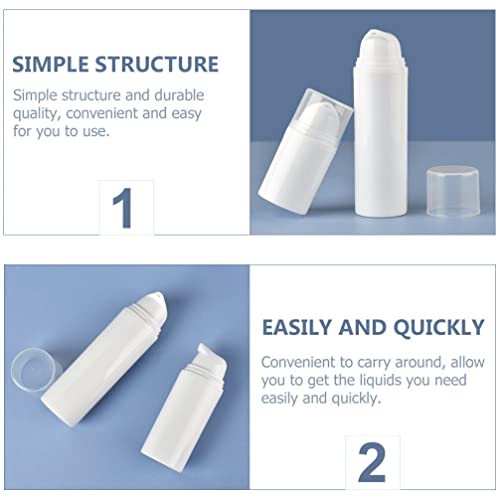 SIMPLE STRUCTURE

Simple structure and durable quality, convenient and easy for you to use.

1

EASILY AND QUICKLY

Convenient to carry around, allow you to get the liquids you need easily and quickly.

2